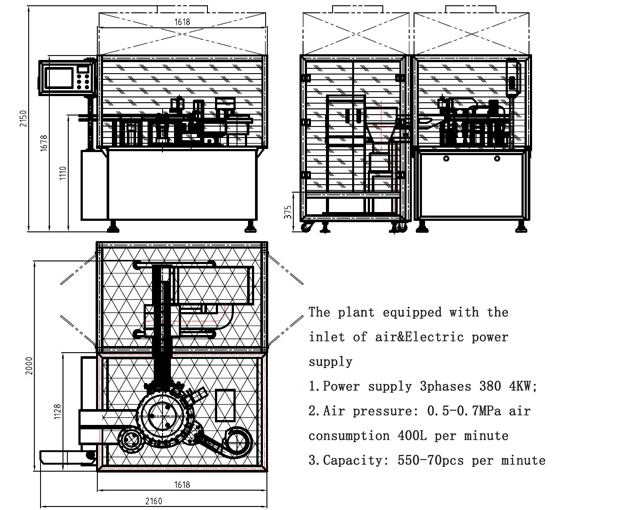 1618

2150

1678

1110

375

2000

1128

1618

2160

The plant equipped with the inlet of air&Electric power supply

1.Power supply 3phases 380 4KW;

2.Air pressure: 0.5-0.7MPa air consumption 400L per minute

3.Capacity: 550-70pcs per minute