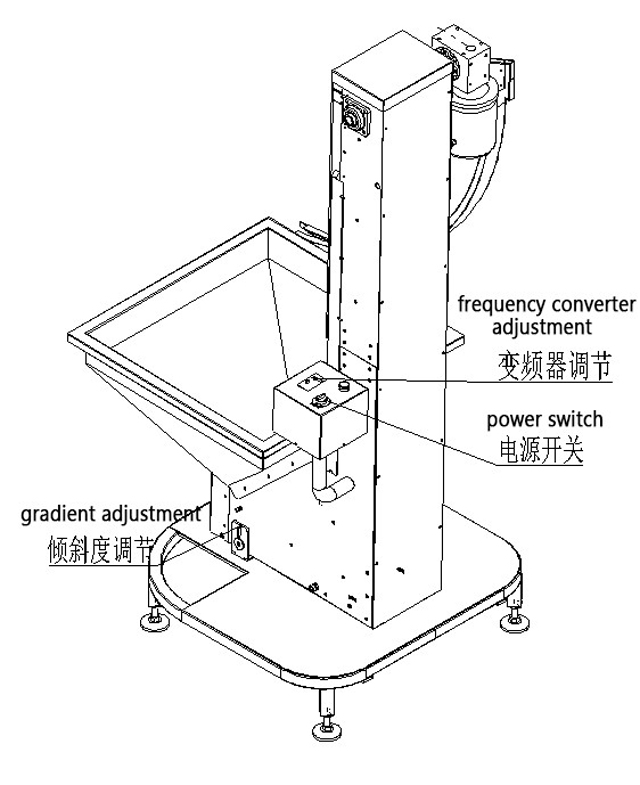 frequency converter adjustment
变频器调节

power switch
电源开关

gradient adjustment
倾斜度调节